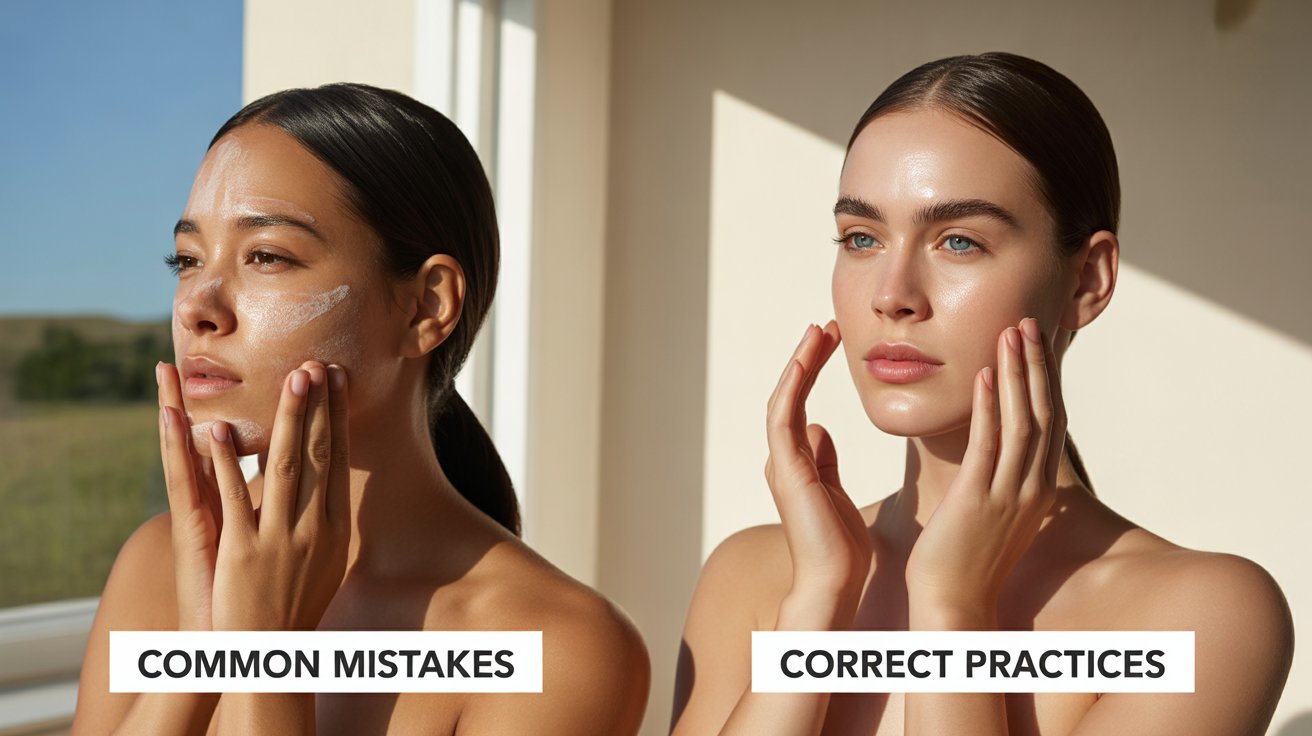 COMMON MISTAKES

CORRECT PRACTICES